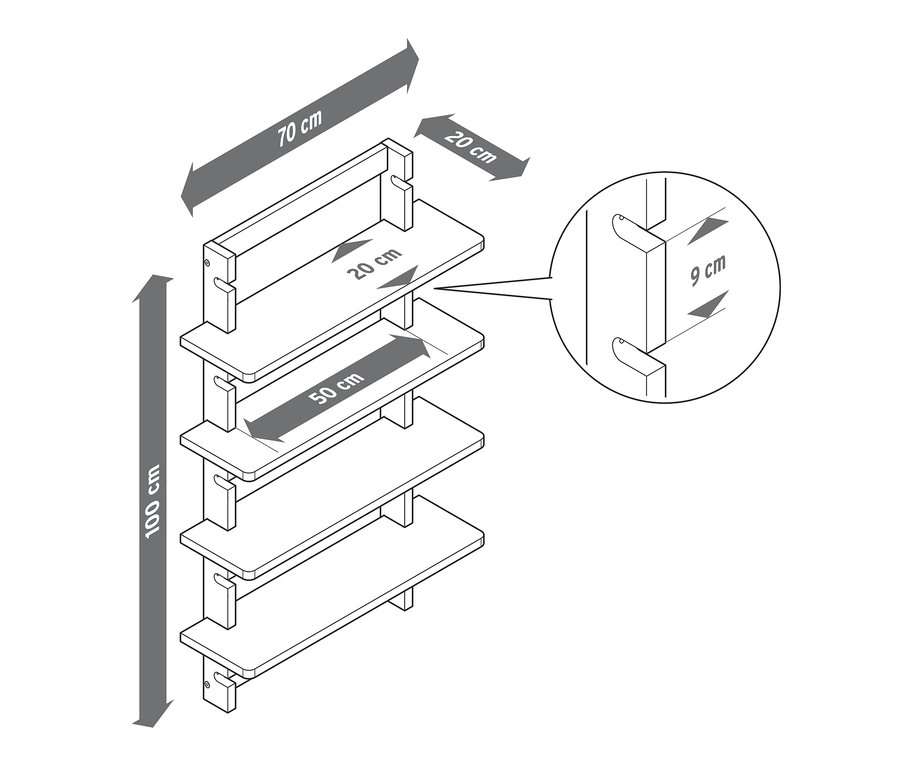 70 cm
20 cm
20 cm
9 cm
50 cm
100 cm