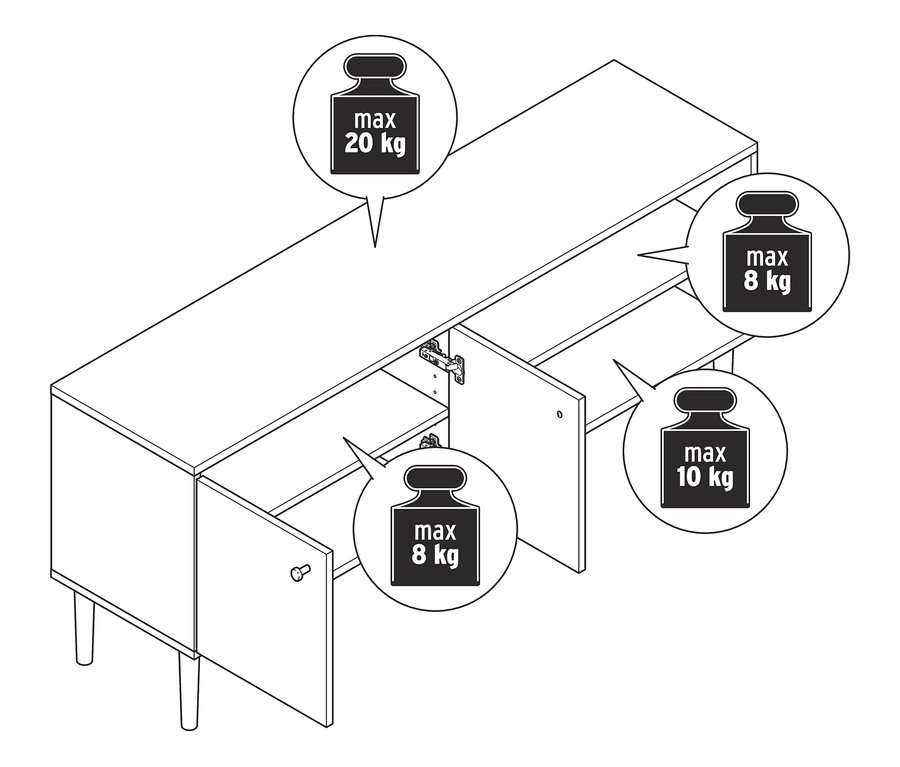 max
20 kg

max
8 kg

max
10 kg

max
8 kg