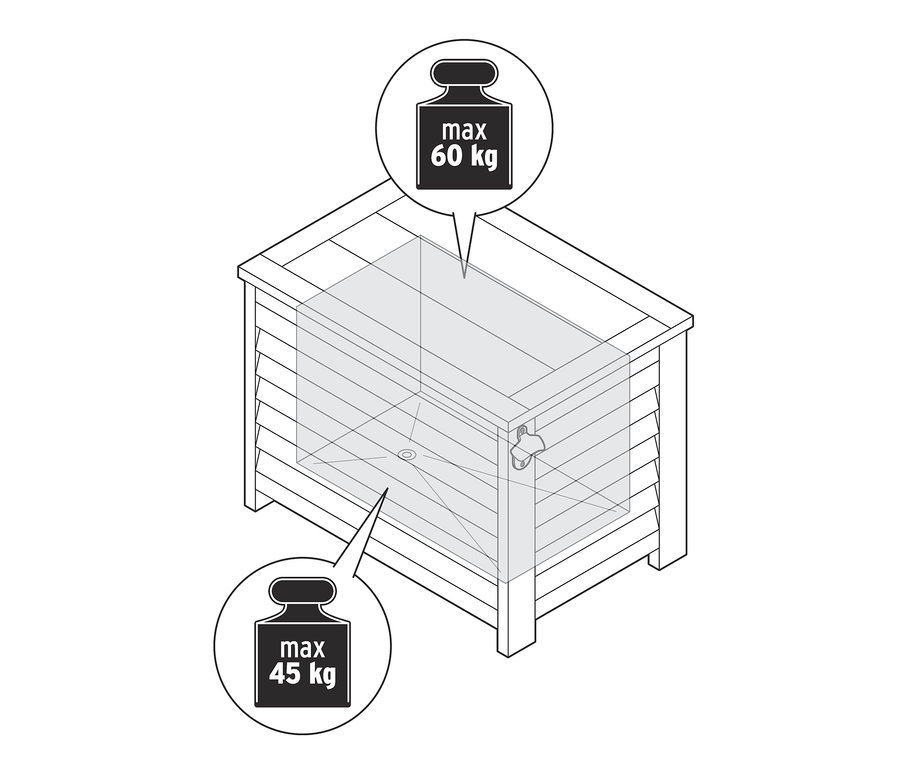 max
60 kg

max
45 kg